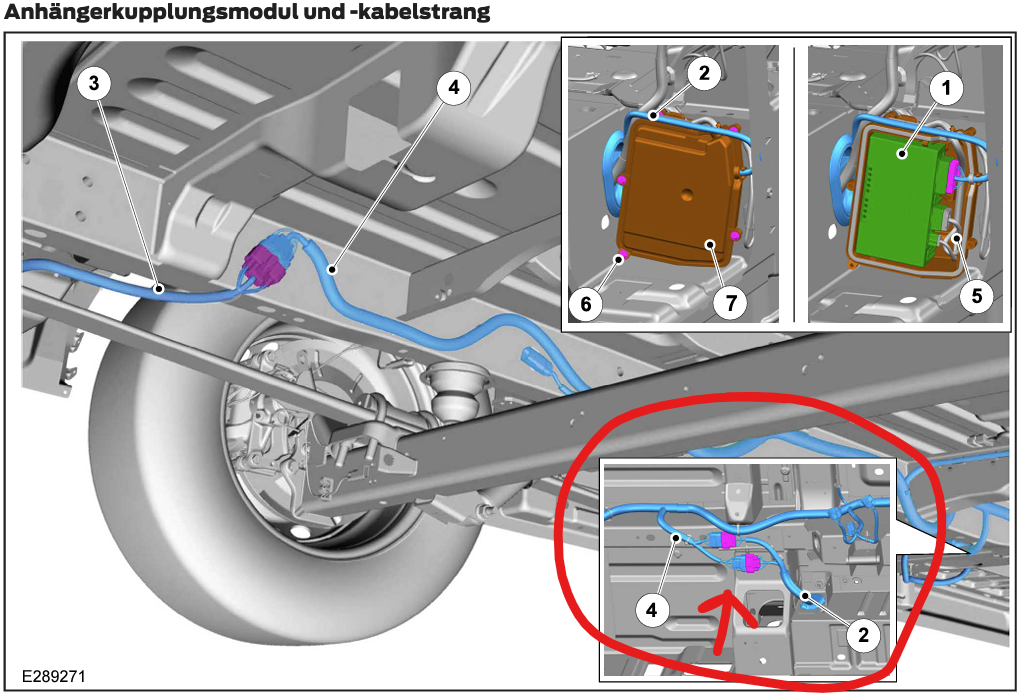 Anhängerkupplungsmodul und -kabelstrang

3
4
2
1
6
7
5
4
2
E289271